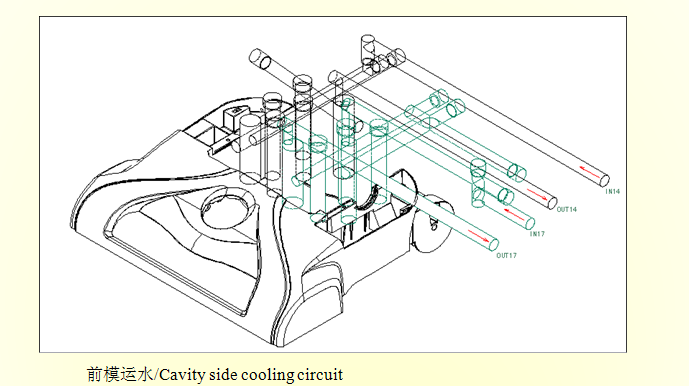 IN14

OUT14

IN17

OUT17

前模运水/Cavity side cooling circuit